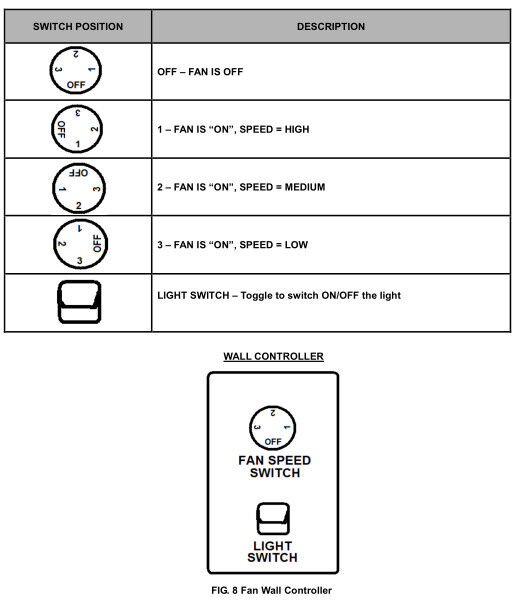 | SWITCH POSITION | DESCRIPTION |
|---|---|
| 2 3 1 OFF | OFF – FAN IS OFF |
| 3 OFF 2 1 | 1 – FAN IS "ON", SPEED = HIGH |
| OFF 1 3 2 | 2 – FAN IS "ON", SPEED = MEDIUM |
| 1 2 OFF 3 | 3 – FAN IS "ON", SPEED = LOW |
| | LIGHT SWITCH – Toggle to switch ON/OFF the light |

WALL CONTROLLER

2 3 1 OFF

FAN SPEED SWITCH

LIGHT SWITCH

FIG. 8 Fan Wall Controller