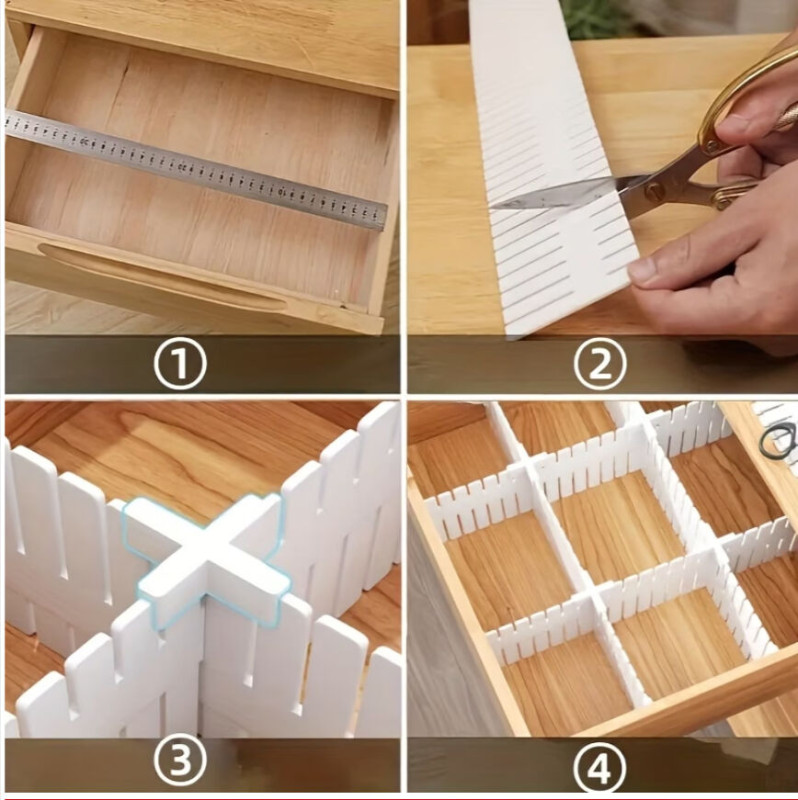 ①

②

③

④