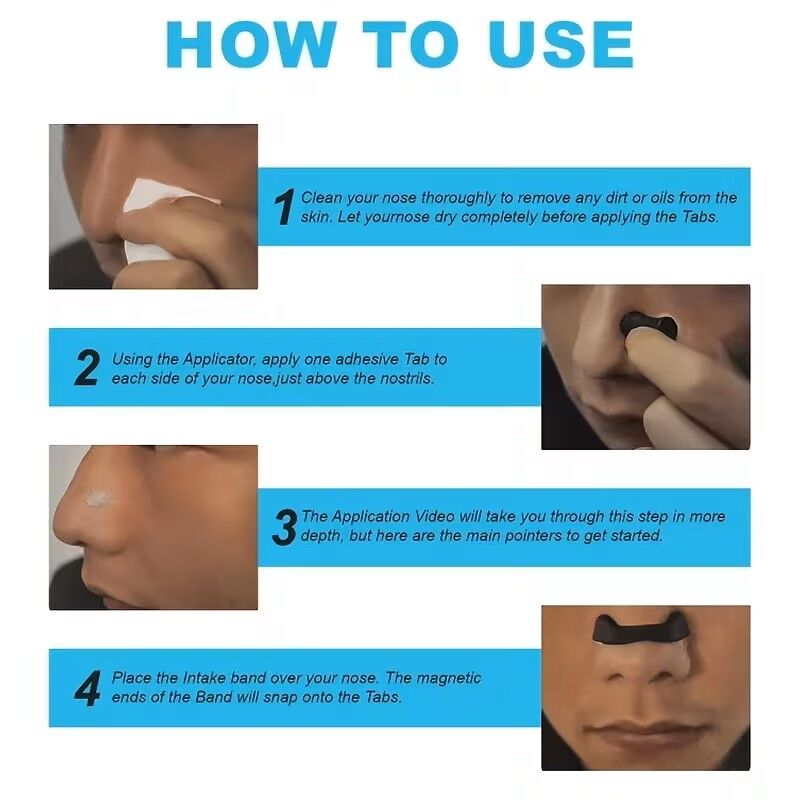 HOW TO USE

1 Clean your nose thoroughly to remove any dirt or oils from the skin. Let yournose dry completely before applying the Tabs.

2 Using the Applicator, apply one adhesive Tab to each side of your nose,just above the nostrils.

3 The Application Video will take you through this step in more depth, but here are the main pointers to get started.

4 Place the Intake band over your nose. The magnetic ends of the Band will snap onto the Tabs.