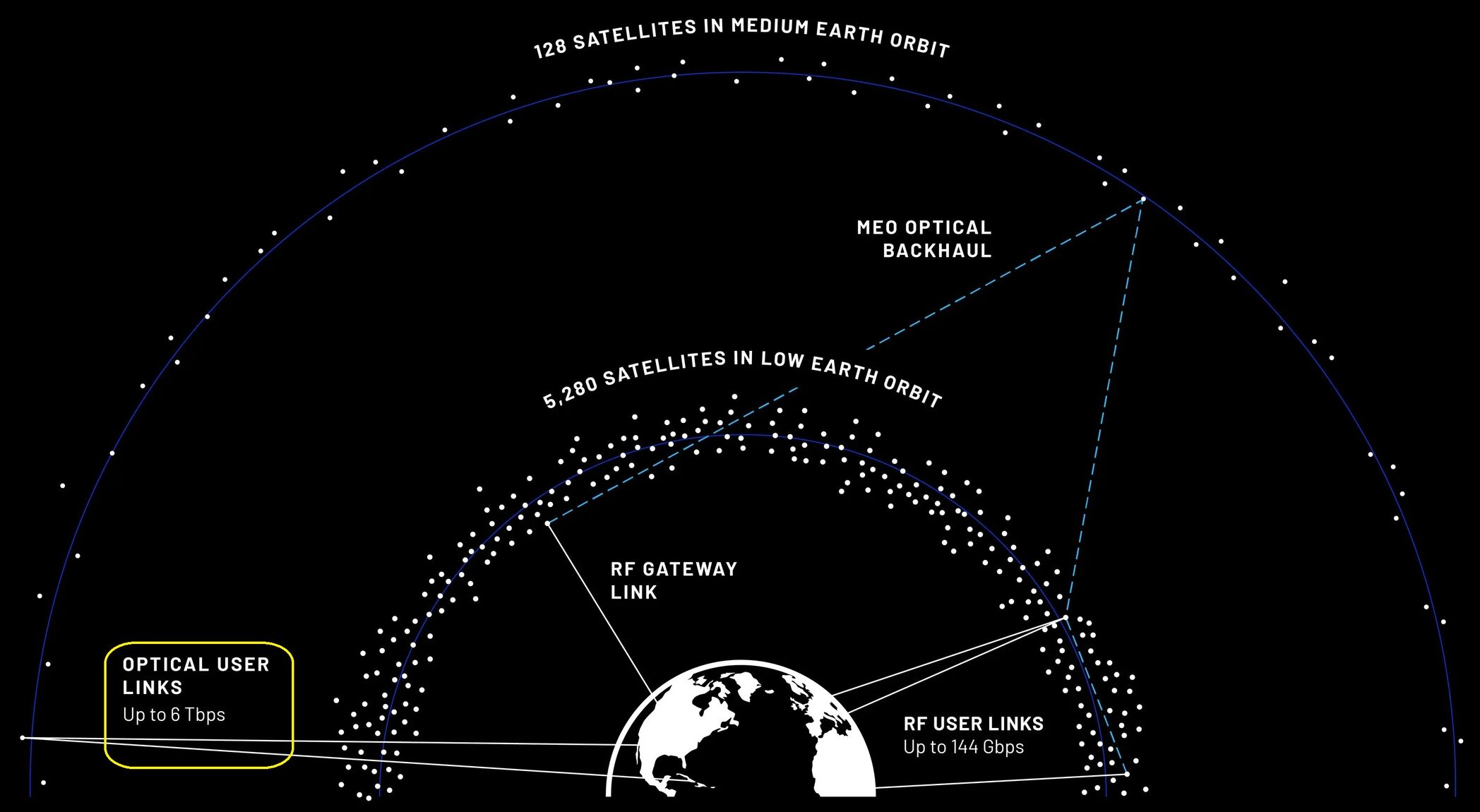 128 SATELLITES IN MEDIUM EARTH ORBIT

MEO OPTICAL BACKHAUL

5,280 SATELLITES IN LOW EARTH ORBIT

RF GATEWAY LINK

OPTICAL USER LINKS
Up to 6 Tbps

RF USER LINKS
Up to 144 Gbps