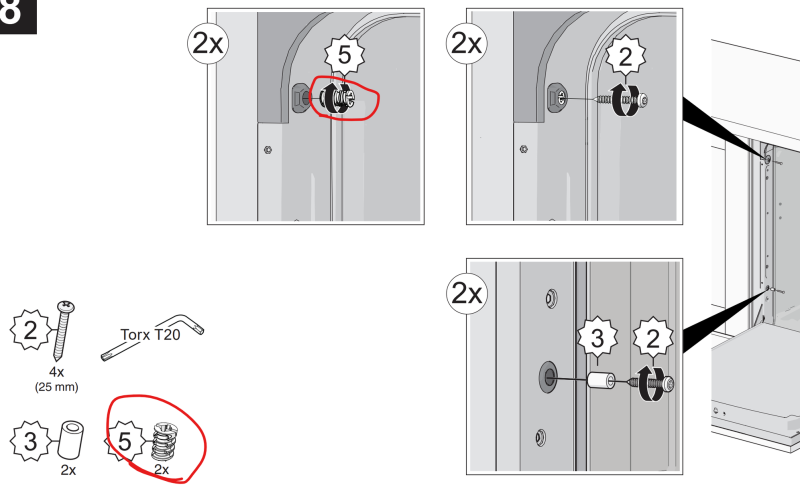 8

2x
5

2x
2

2x
3
2

2
4x
(25 mm)

Torx T20

3
2x

5
2x