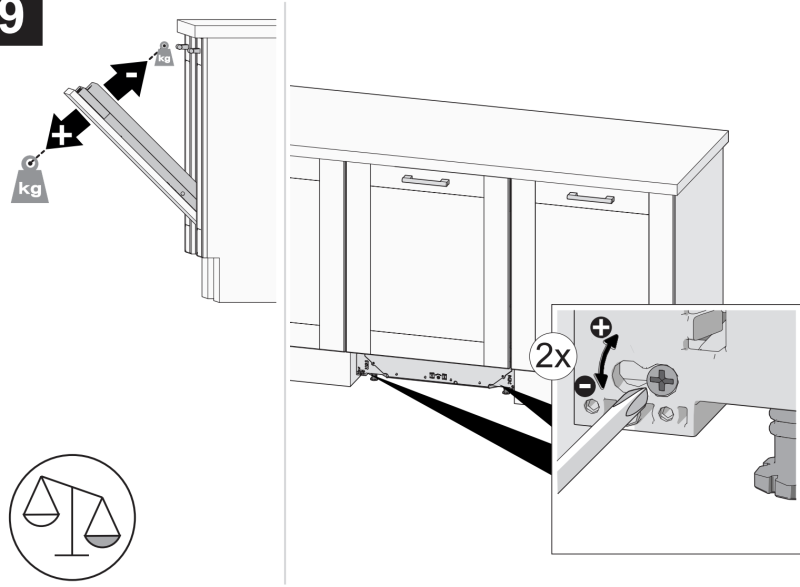 9

kg
-
+
kg

2x
+
-