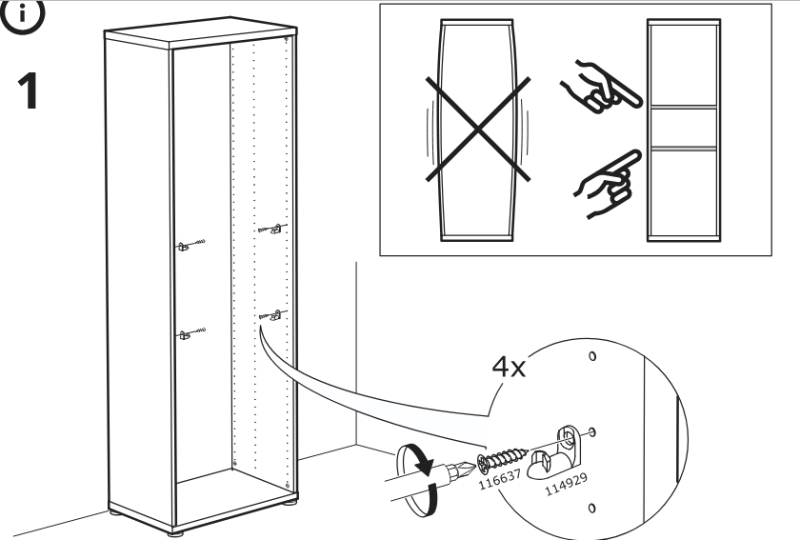 i

1

4x

116637

114929