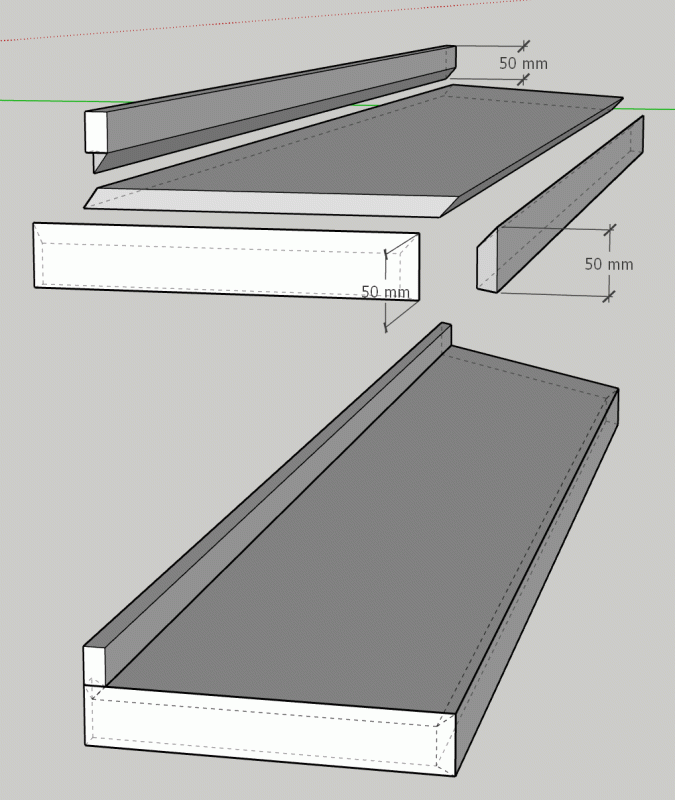 50 mm

50 mm

50 mm