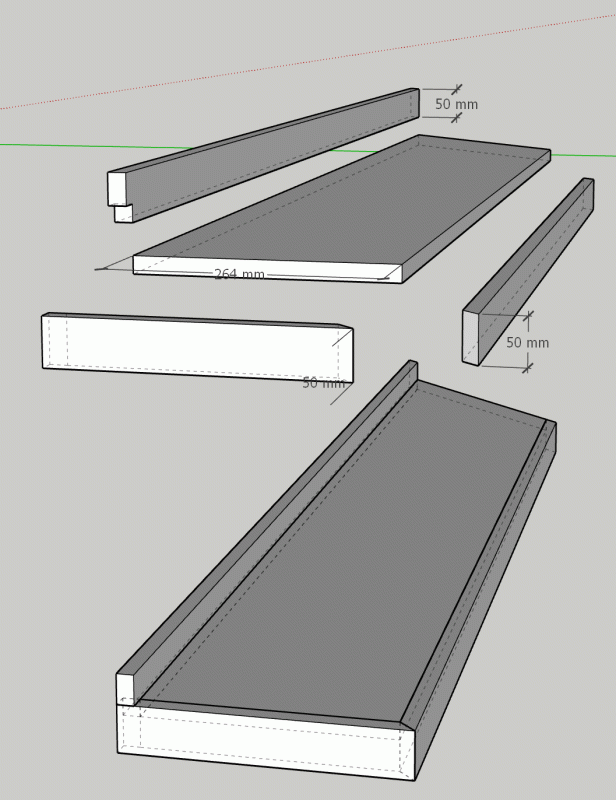 50 mm

264 mm

50 mm

50 mm