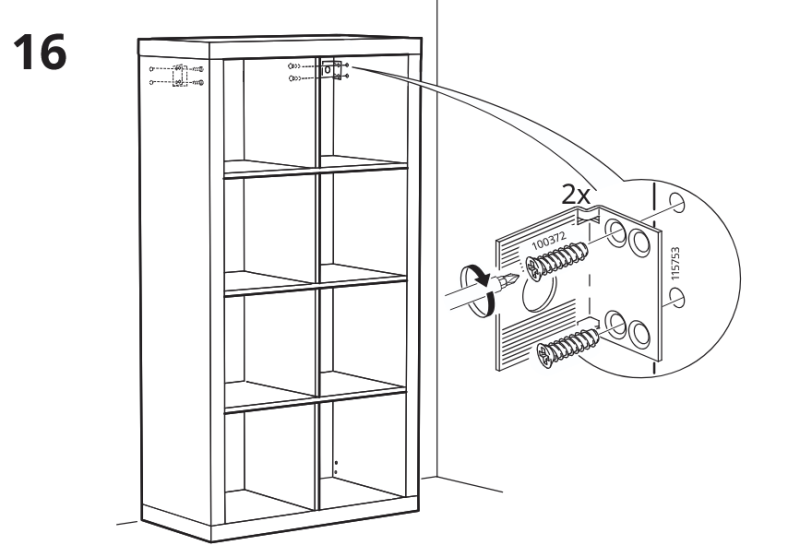 16

2x

100372

115753