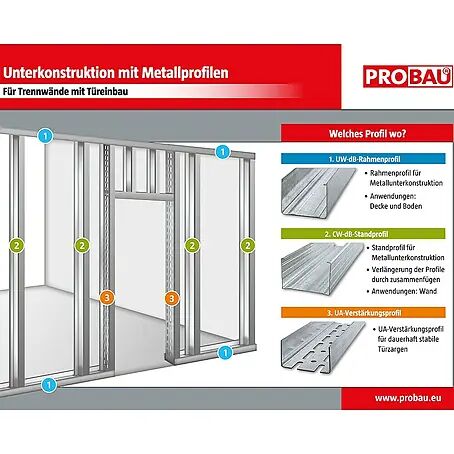 Unterkonstruktion mit Metallprofilen

Für Trennwände mit Türeinbau

PROBAU®

1
1
2
2
2
2
3
3
1
1

Welches Profil wo?

1. UW-dB-Rahmenprofil

• Rahmenprofil für Metallunterkonstruktion
• Anwendungen: Decke und Boden

2. CW-dB-Standprofil

• Standprofil für Metallunterkonstruktion
• Verlängerung der Profile durch zusammenfügen
• Anwendungen: Wand

3. UA-Verstärkungsprofil

• UA-Verstärkungsprofil für dauerhaft stabile Türzargen

www.probau.eu