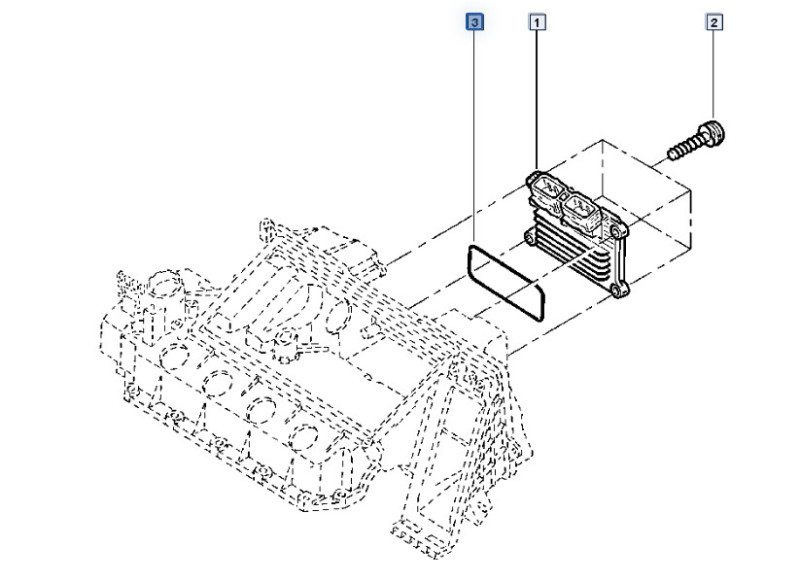 3
1
2