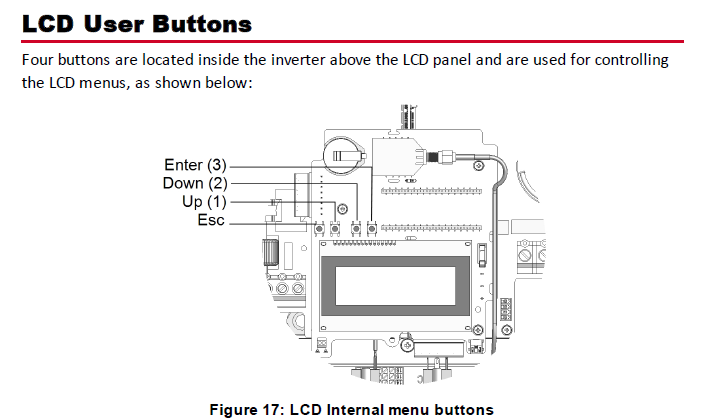 LCD User Buttons

Four buttons are located inside the inverter above the LCD panel and are used for controlling the LCD menus, as shown below:

Enter (3)
Down (2)
Up (1)
Esc

Figure 17: LCD Internal menu buttons