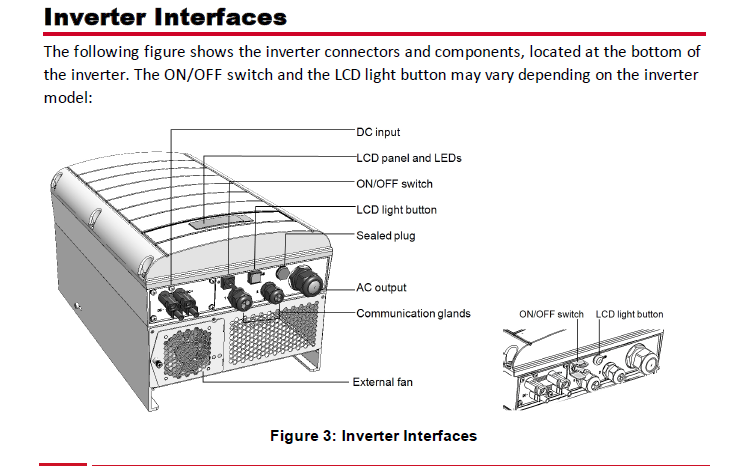 Inverter Interfaces

The following figure shows the inverter connectors and components, located at the bottom of the inverter. The ON/OFF switch and the LCD light button may vary depending on the inverter model:

DC input
LCD panel and LEDs
ON/OFF switch
LCD light button
Sealed plug
AC output
Communication glands
External fan

ON/OFF switch
LCD light button

Figure 3: Inverter Interfaces