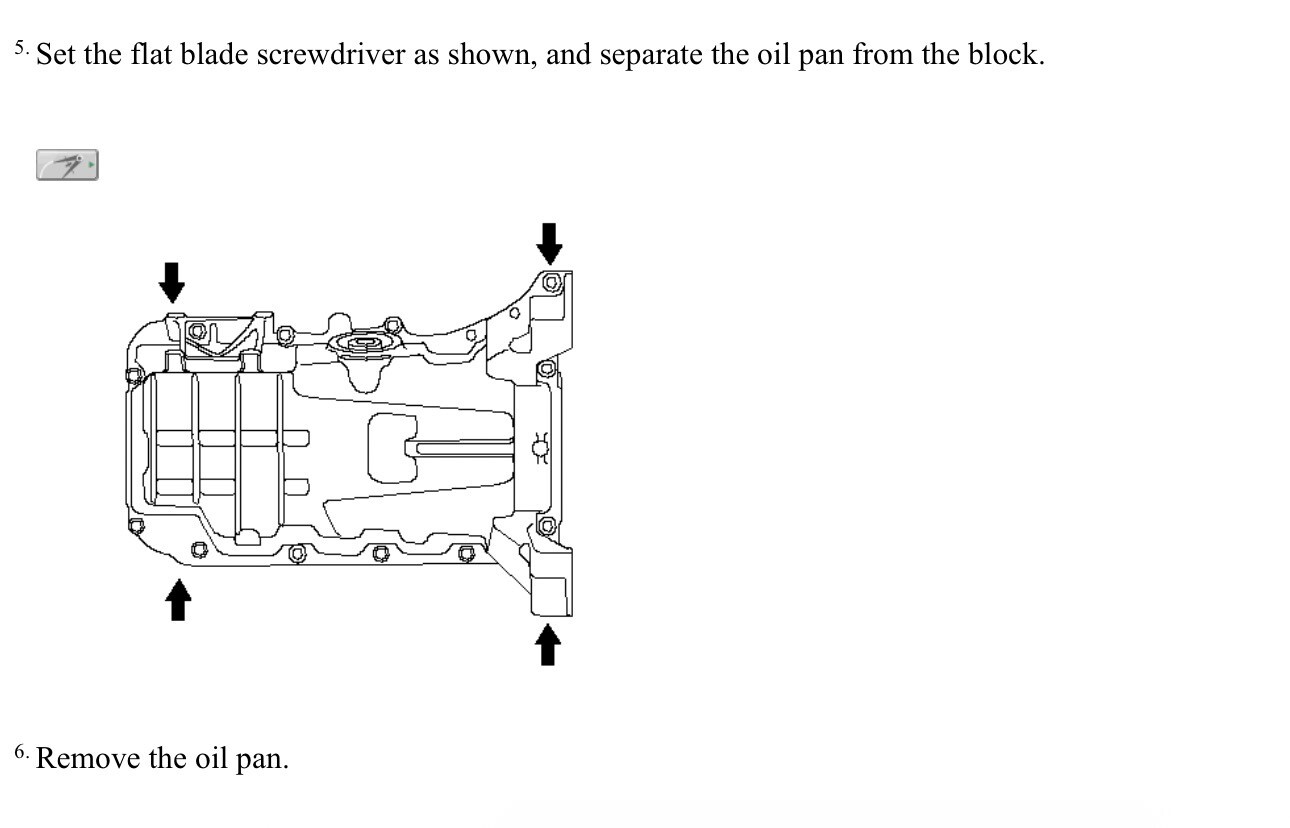 5. Set the flat blade screwdriver as shown, and separate the oil pan from the block.

6. Remove the oil pan.