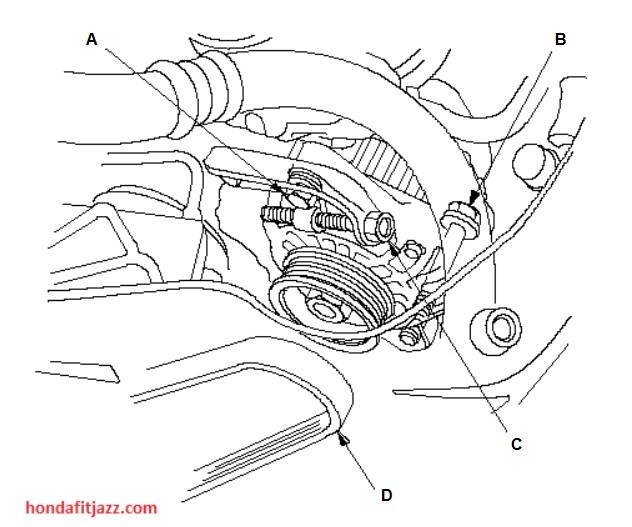 A

B

C

D

hondafitjazz.com