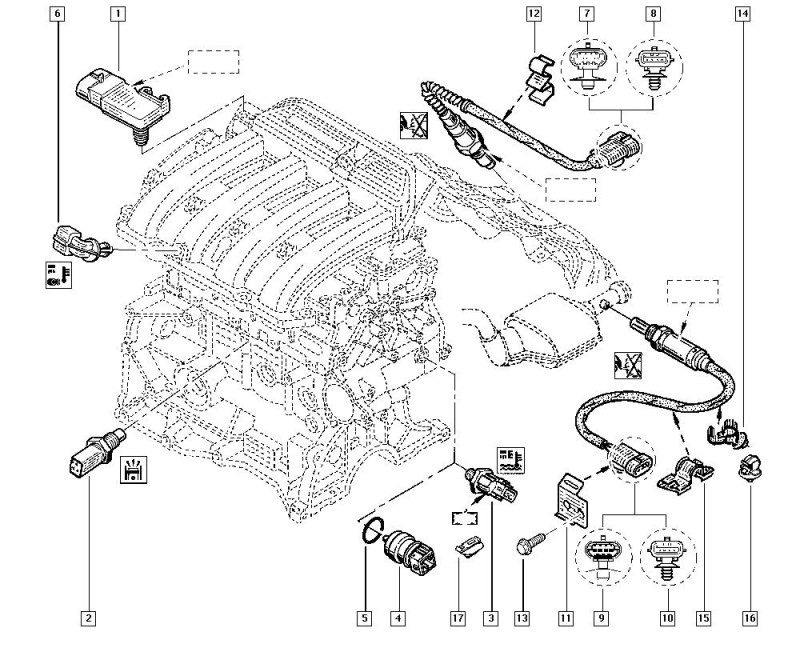 6
1
12
7
8
14
2
5
4
17
3
13
11
9
10
15
16