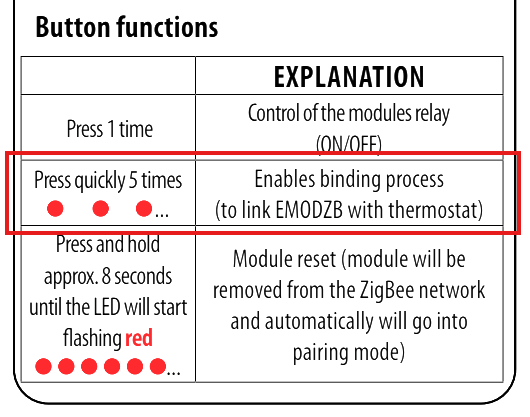 Button functions

| | EXPLANATION |
|---|---|
| Press 1 time | Control of the modules relay (ON/OFF) |
| Press quickly 5 times ... | Enables binding process (to link EMODZB with thermostat) |
| Press and hold approx. 8 seconds until the LED will start flashing red ... | Module reset (module will be removed from the ZigBee network and automatically will go into pairing mode) |