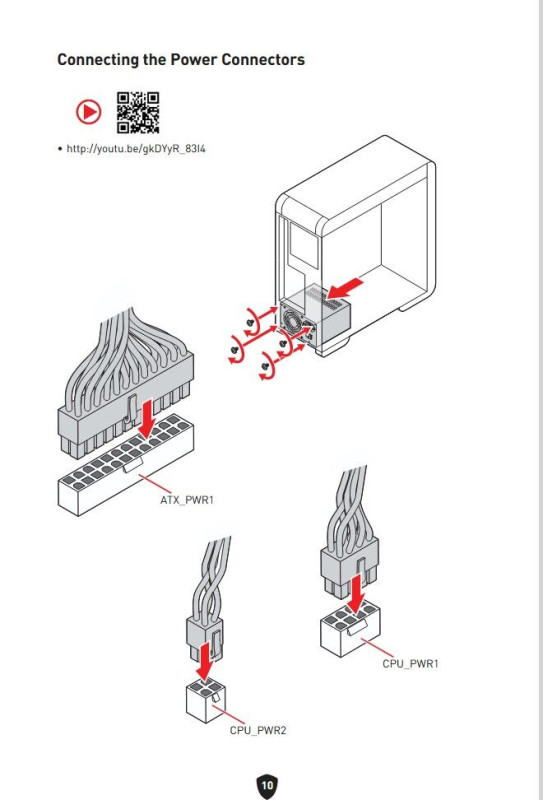 Connecting the Power Connectors

• http://youtu.be/gkDYyR_83I4

ATX_PWR1

CPU_PWR1

CPU_PWR2

10