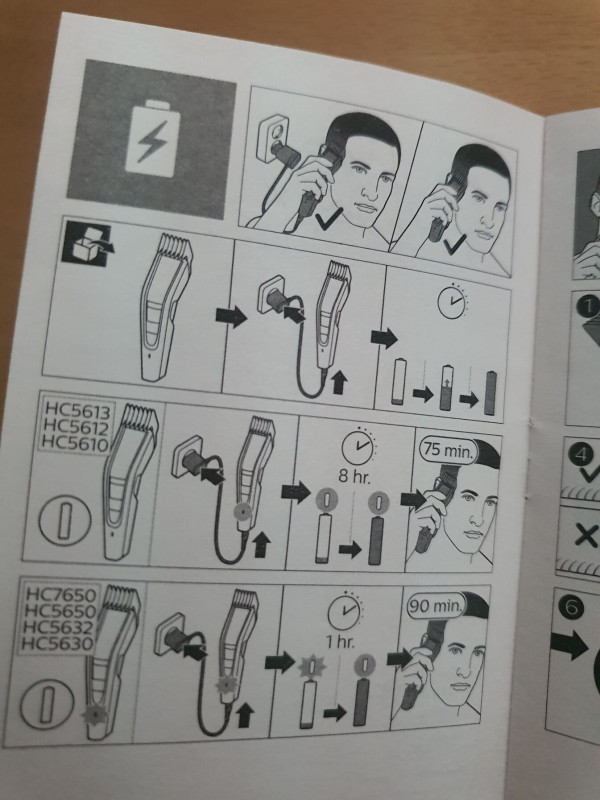 HC5613
HC5612
HC5610

8 hr.

75 min.

HC7650
HC5650
HC5632
HC5630

1 hr.

90 min.

1

4

6