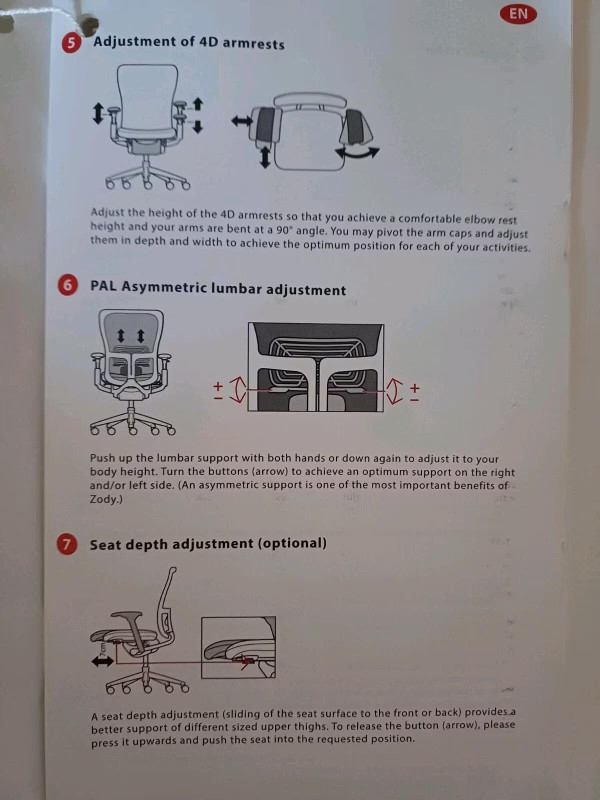 EN

5 Adjustment of 4D armrests

Adjust the height of the 4D armrests so that you achieve a comfortable elbow rest height and your arms are bent at a 90° angle. You may pivot the arm caps and adjust them in depth and width to achieve the optimum position for each of your activities.

6 PAL Asymmetric lumbar adjustment

+ −

+ −

Push up the lumbar support with both hands or down again to adjust it to your body height. Turn the buttons (arrow) to achieve an optimum support on the right and/or left side. (An asymmetric support is one of the most important benefits of Zody.)

7 Seat depth adjustment (optional)

7cm

A seat depth adjustment (sliding of the seat surface to the front or back) provides a better support of different sized upper thighs. To release the button (arrow), please press it upwards and push the seat into the requested position.