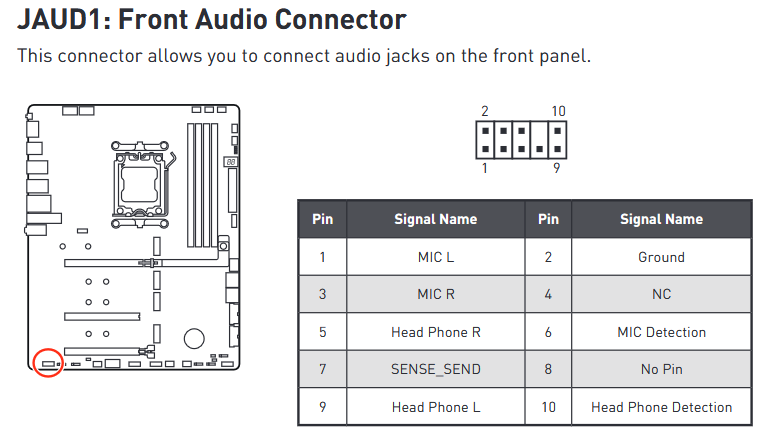 JAUD1: Front Audio Connector

This connector allows you to connect audio jacks on the front panel.

2 10

1 9

| Pin | Signal Name | Pin | Signal Name |
|---|---|---|---|
| 1 | MIC L | 2 | Ground |
| 3 | MIC R | 4 | NC |
| 5 | Head Phone R | 6 | MIC Detection |
| 7 | SENSE_SEND | 8 | No Pin |
| 9 | Head Phone L | 10 | Head Phone Detection |