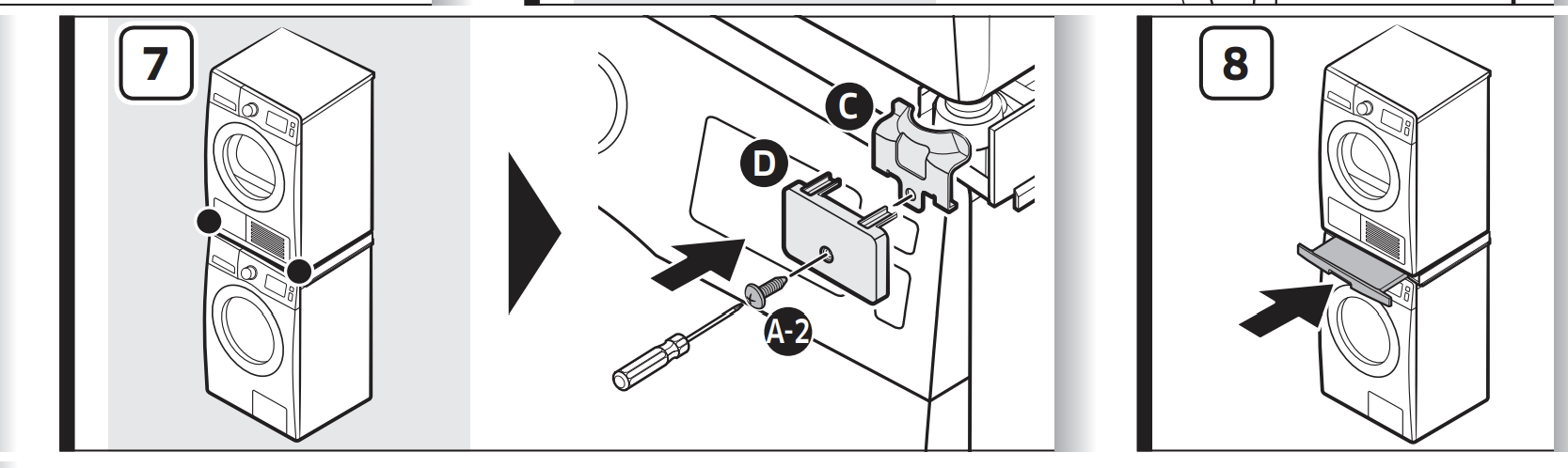 7

C

D

A-2

8