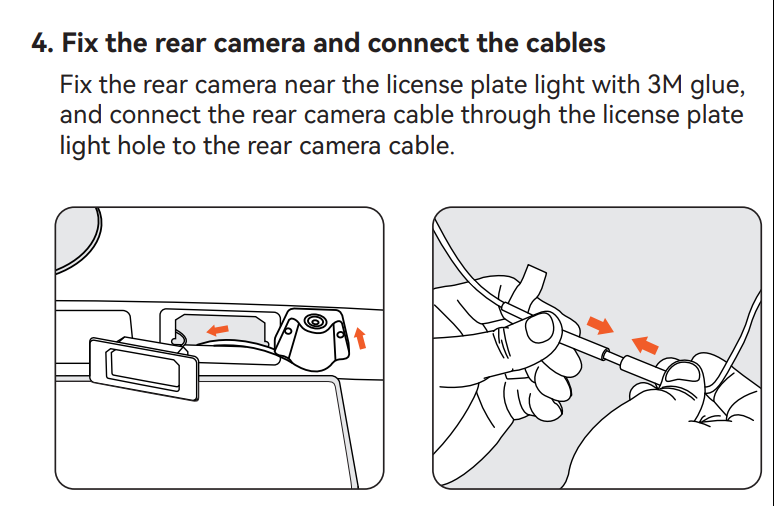 4. Fix the rear camera and connect the cables

Fix the rear camera near the license plate light with 3M glue, and connect the rear camera cable through the license plate light hole to the rear camera cable.