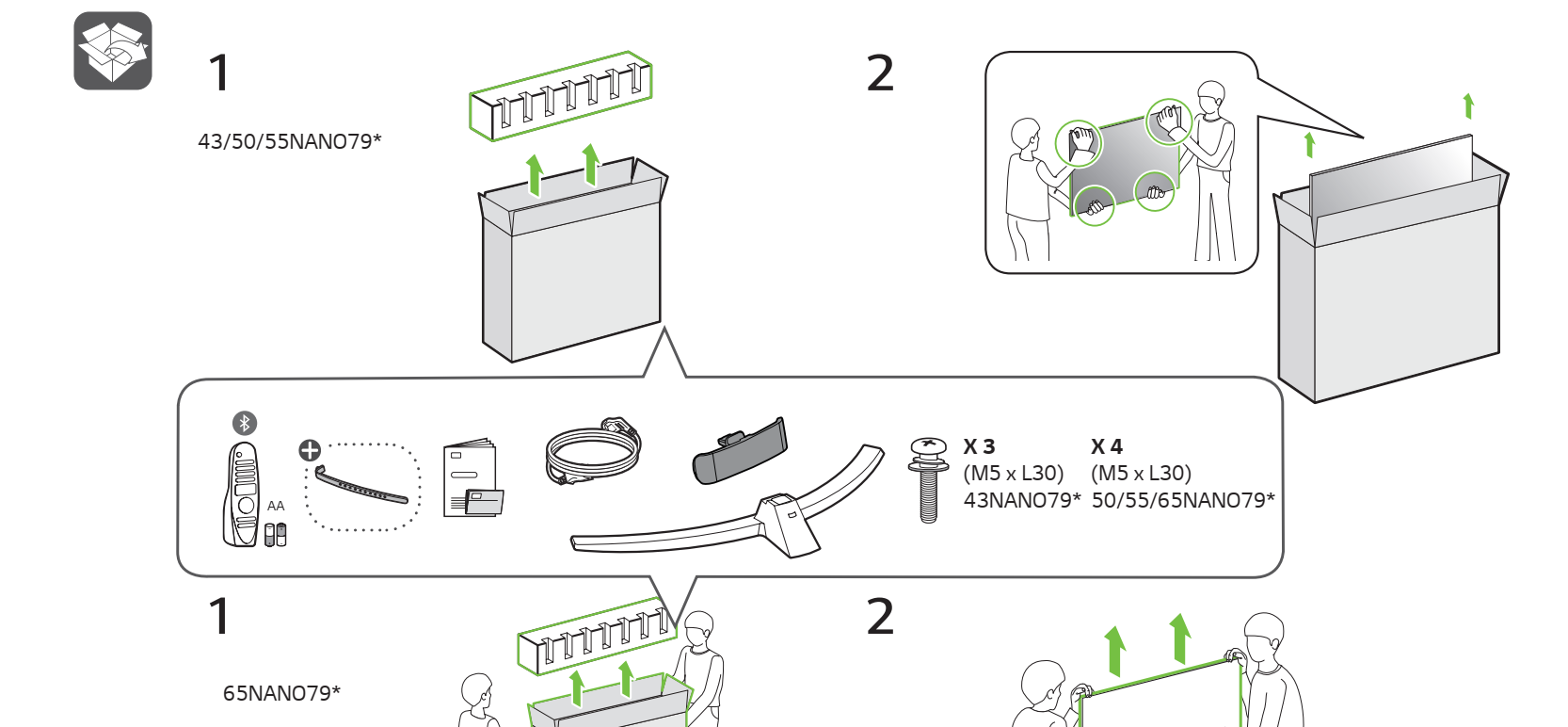 1

43/50/55NANO79*

2

AA

X 3
(M5 x L30)
43NANO79*

X 4
(M5 x L30)
50/55/65NANO79*

1

65NANO79*

2