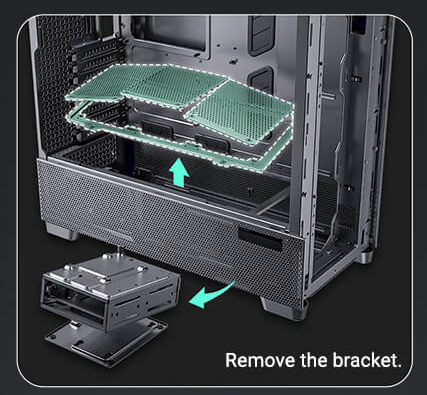 Remove the bracket.