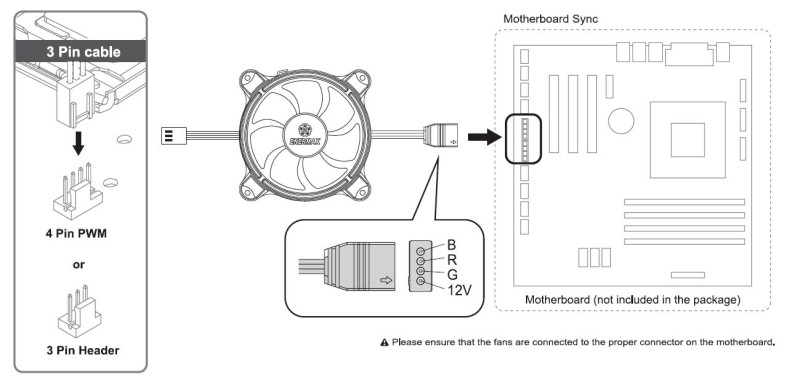 3 Pin cable

4 Pin PWM

or

3 Pin Header

ENERMAX

B
R
G
12V

Motherboard Sync

Motherboard (not included in the package)

Please ensure that the fans are connected to the proper connector on the motherboard.