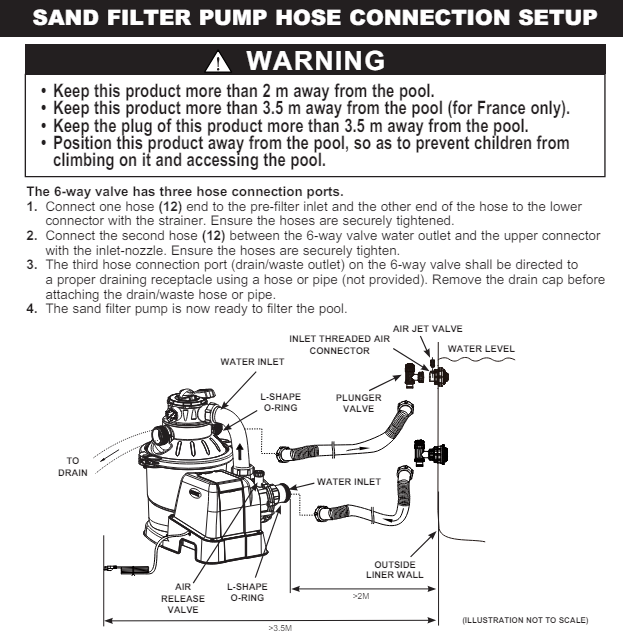 SAND FILTER PUMP HOSE CONNECTION SETUP

WARNING

• Keep this product more than 2 m away from the pool.
• Keep this product more than 3.5 m away from the pool (for France only).
• Keep the plug of this product more than 3.5 m away from the pool.
• Position this product away from the pool, so as to prevent children from climbing on it and accessing the pool.

The 6-way valve has three hose connection ports.
1. Connect one hose (12) end to the pre-filter inlet and the other end of the hose to the lower connector with the strainer. Ensure the hoses are securely tightened.
2. Connect the second hose (12) between the 6-way valve water outlet and the upper connector with the inlet-nozzle. Ensure the hoses are securely tighten.
3. The third hose connection port (drain/waste outlet) on the 6-way valve shall be directed to a proper draining receptacle using a hose or pipe (not provided). Remove the drain cap before attaching the drain/waste hose or pipe.
4. The sand filter pump is now ready to filter the pool.

AIR JET VALVE
INLET THREADED AIR CONNECTOR
WATER LEVEL
WATER INLET
L-SHAPE O-RING
PLUNGER VALVE
TO DRAIN
WATER INLET
OUTSIDE LINER WALL
AIR RELEASE VALVE
L-SHAPE O-RING
>2M
>3.5M
(ILLUSTRATION NOT TO SCALE)