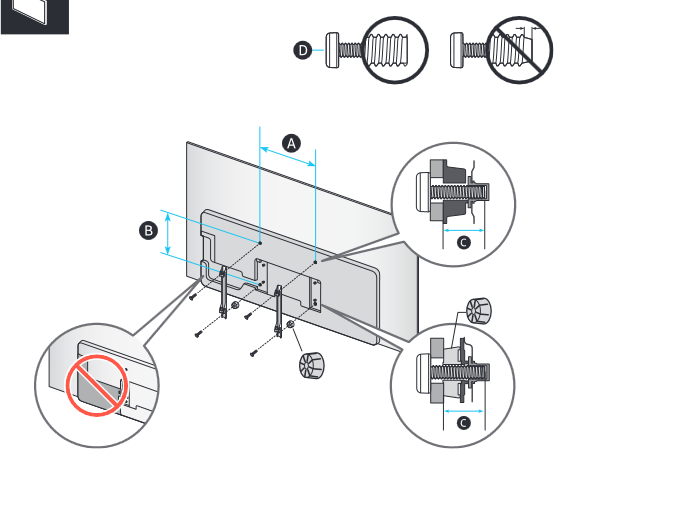 D

A

B

C

C