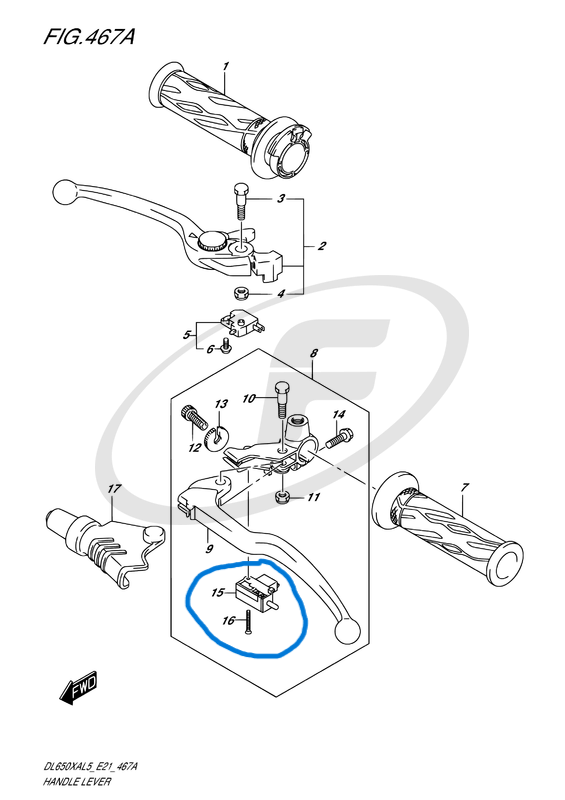 FIG.467A

1
3
2
4
5
6
8
10
13
14
12
11
17
7
9
15
16

FWD

DL650XAL5_E21_467A
HANDLE LEVER