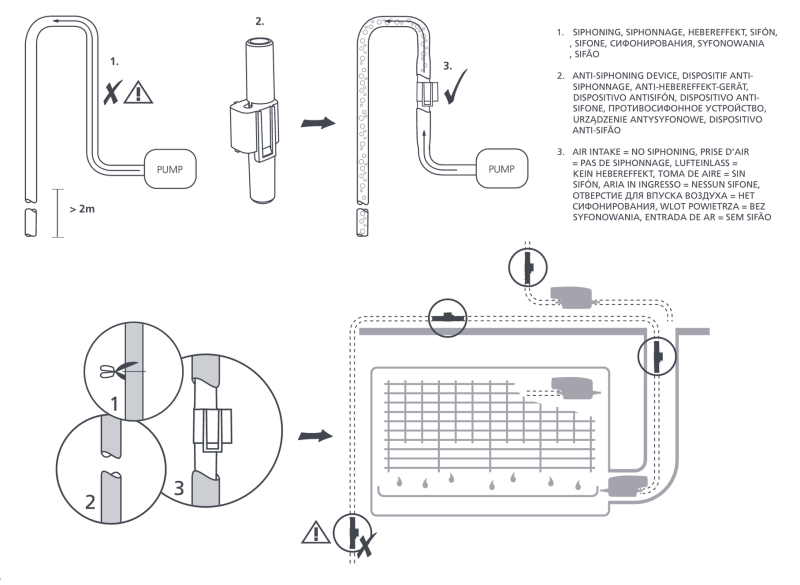 1.

PUMP

> 2m

2.

3.

PUMP

1. SIPHONING, SIPHONNAGE, HEBEREFFEKT, SIFÓN, , SIFONE, СИФОНИРОВАНИЯ, SYFONOWANIA , SIFÃO

2. ANTI-SIPHONING DEVICE, DISPOSITIF ANTI-SIPHONNAGE, ANTI-HEBEREFFEKT-GERÄT, DISPOSITIVO ANTISIFÓN, DISPOSITIVO ANTI-SIFONE, ПРОТИВОСИФОННОЕ УСТРОЙСТВО, URZĄDZENIE ANTYSYFONOWE, DISPOSITIVO ANTI-SIFÃO

3. AIR INTAKE = NO SIPHONING, PRISE D'AIR = PAS DE SIPHONNAGE, LUFTEINLASS = KEIN HEBEREFFEKT, TOMA DE AIRE = SIN SIFÓN, ARIA IN INGRESSO = NESSUN SIFONE, ОТВЕРСТИЕ ДЛЯ ВПУСКА ВОЗДУХА = НЕТ СИФОНИРОВАНИЯ, WLOT POWIETRZA = BEZ SYFONOWANIA, ENTRADA DE AR = SEM SIFÃO

1

2

3