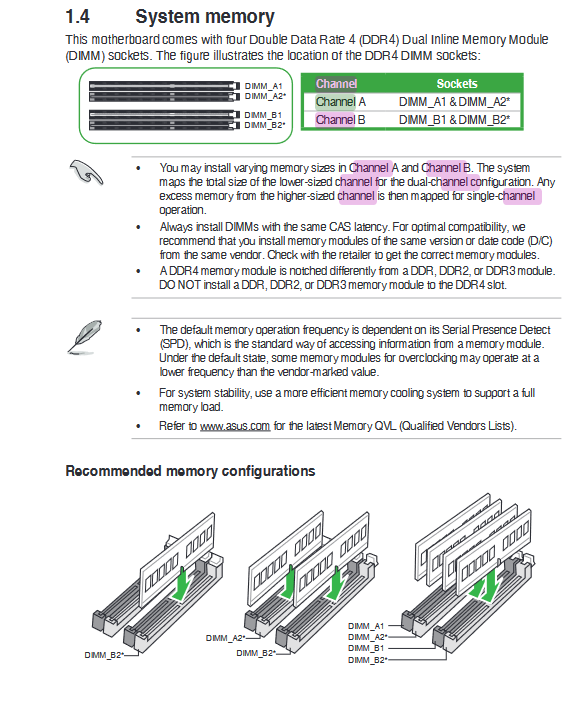 1.4 System memory

This motherboard comes with four Double Data Rate 4 (DDR4) Dual Inline Memory Module (DIMM) sockets. The figure illustrates the location of the DDR4 DIMM sockets:

DIMM_A1
DIMM_A2*
DIMM_B1
DIMM_B2*

| Channel | Sockets |
|---|---|
| Channel A | DIMM_A1 & DIMM_A2* |
| Channel B | DIMM_B1 & DIMM_B2* |

• You may install varying memory sizes in Channel A and Channel B. The system maps the total size of the lower-sized channel for the dual-channel configuration. Any excess memory from the higher-sized channel is then mapped for single-channel operation.

• Always install DIMMs with the same CAS latency. For optimal compatibility, we recommend that you install memory modules of the same version or date code (D/C) from the same vendor. Check with the retailer to get the correct memory modules.

• A DDR4 memory module is notched differently from a DDR, DDR2, or DDR3 module. DO NOT install a DDR, DDR2, or DDR3 memory module to the DDR4 slot.

• The default memory operation frequency is dependent on its Serial Presence Detect (SPD), which is the standard way of accessing information from a memory module. Under the default state, some memory modules for overclocking may operate at a lower frequency than the vendor-marked value.

• For system stability, use a more efficient memory cooling system to support a full memory load.

• Refer to www.asus.com for the latest Memory QVL (Qualified Vendors Lists).

Recommended memory configurations

DIMM_B2*

DIMM_A2*
DIMM_B2*

DIMM_A1
DIMM_A2*
DIMM_B1
DIMM_B2*