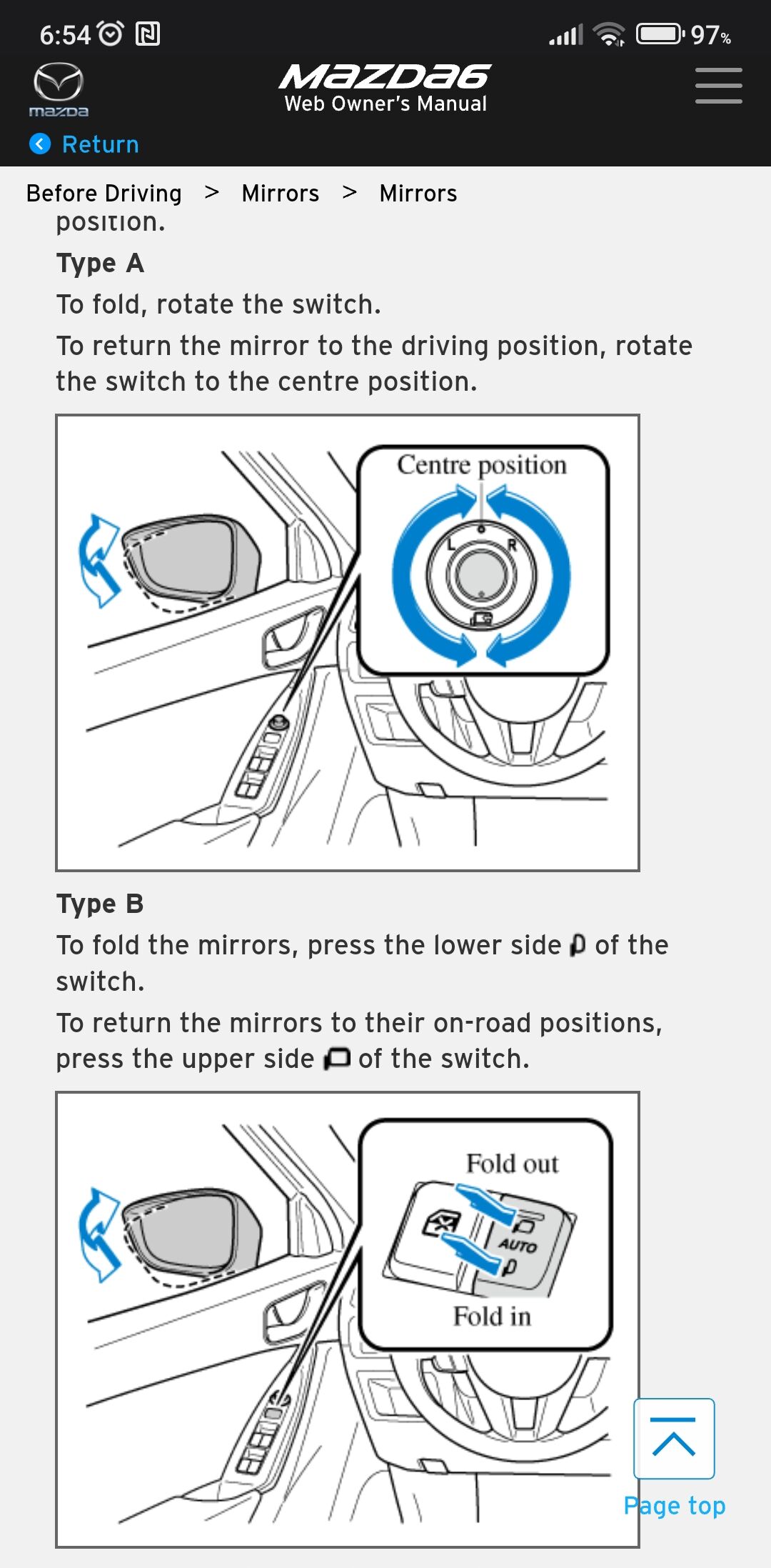 6:54 97%

mazda

MAZDA6
Web Owner's Manual

Return

Before Driving > Mirrors > Mirrors

position.

Type A

To fold, rotate the switch.

To return the mirror to the driving position, rotate the switch to the centre position.

Centre position

L R

Type B

To fold the mirrors, press the lower side of the switch.

To return the mirrors to their on-road positions, press the upper side of the switch.

Fold out

AUTO

Fold in

Page top