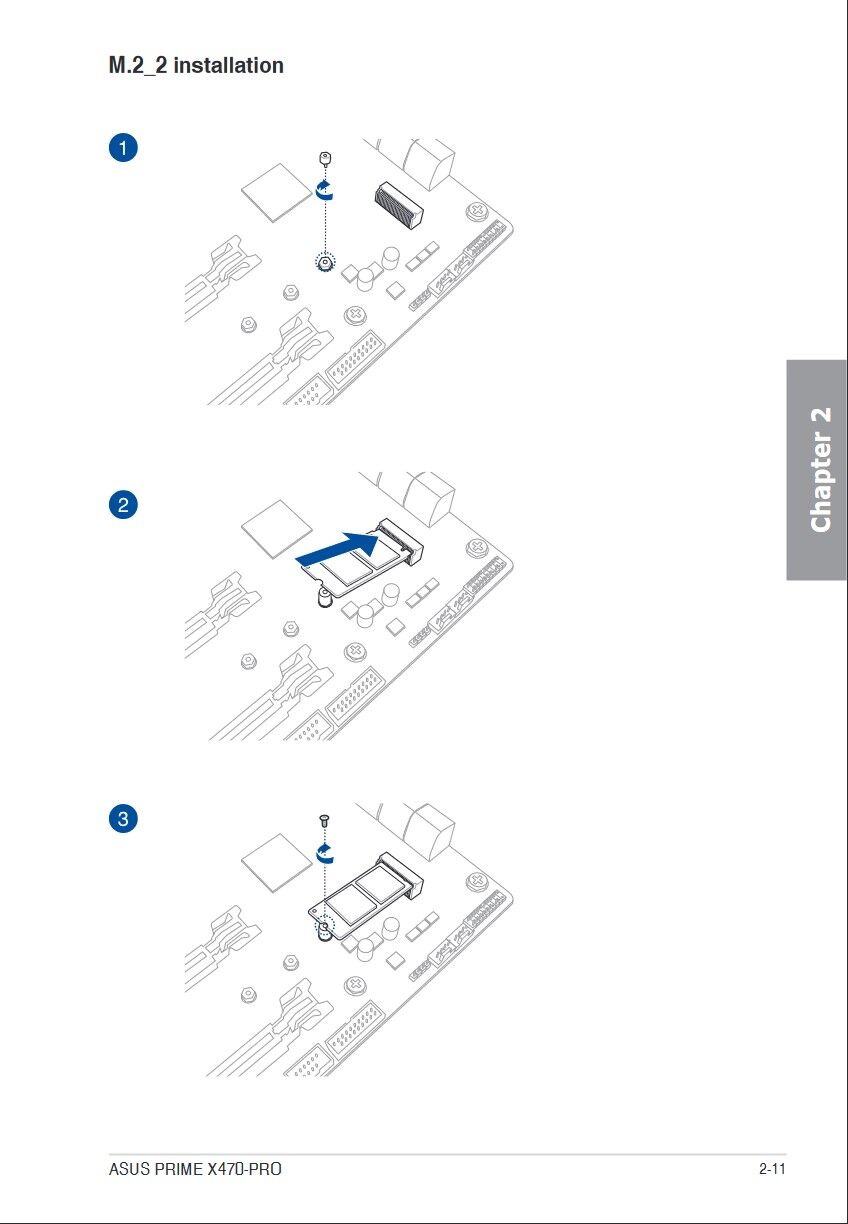 M.2_2 installation

1

2

3

Chapter 2

ASUS PRIME X470-PRO

2-11