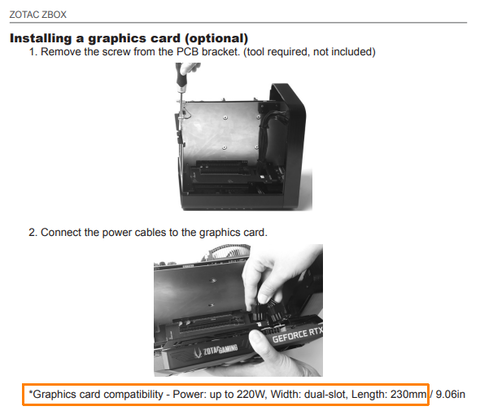 ZOTAC ZBOX

Installing a graphics card (optional)

1. Remove the screw from the PCB bracket. (tool required, not included)

2. Connect the power cables to the graphics card.

ZOTAC GAMING

GEFORCE RTX

*Graphics card compatibility - Power: up to 220W, Width: dual-slot, Length: 230mm / 9.06in