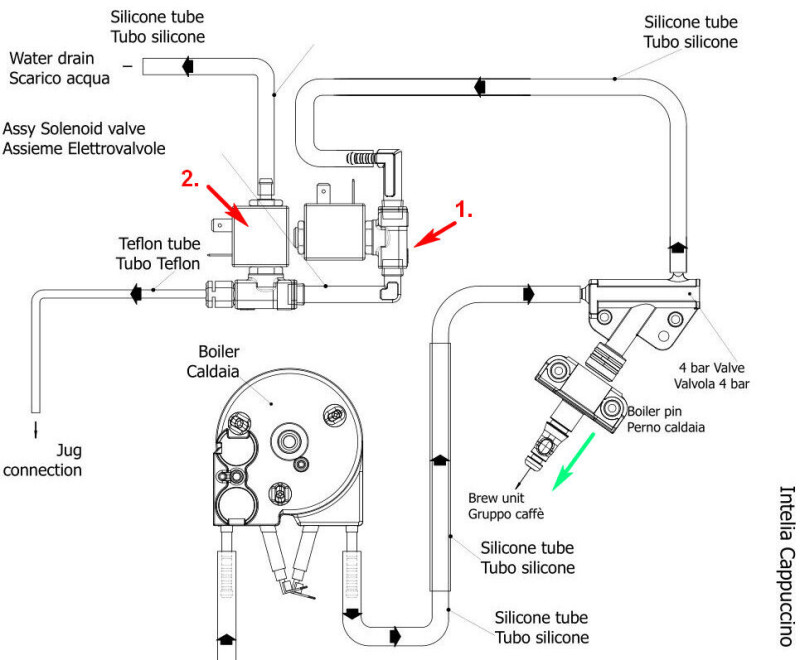 Silicone tube
Tubo silicone

Silicone tube
Tubo silicone

Water drain
Scarico acqua

Assy Solenoid valve
Assieme Elettrovalvole

2.

1.

Teflon tube
Tubo Teflon

Boiler
Caldaia

4 bar Valve
Valvola 4 bar

Boiler pin
Perno caldaia

Jug
connection

Brew unit
Gruppo caffè

Silicone tube
Tubo silicone

Silicone tube
Tubo silicone

Intelia Cappuccino