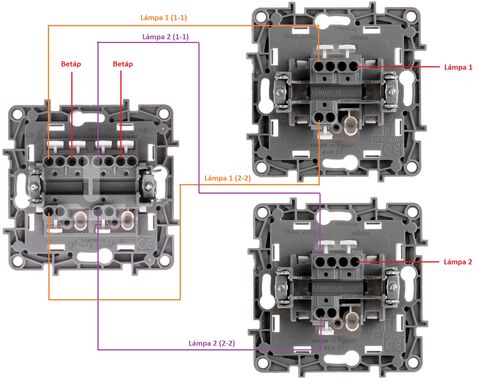 Lámpa 1 (1-1)

Lámpa 2 (1-1)

Betáp

Betáp

Lámpa 1

Lámpa 1 (2-2)

Lámpa 2

Lámpa 2 (2-2)