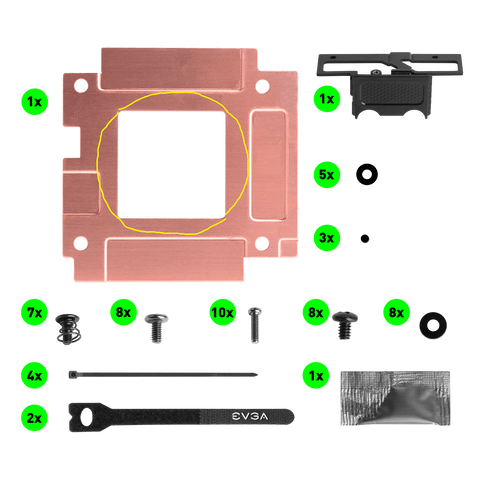 1x

1x

5x

3x

7x

8x

10x

8x

8x

4x

1x

2x

EVGA