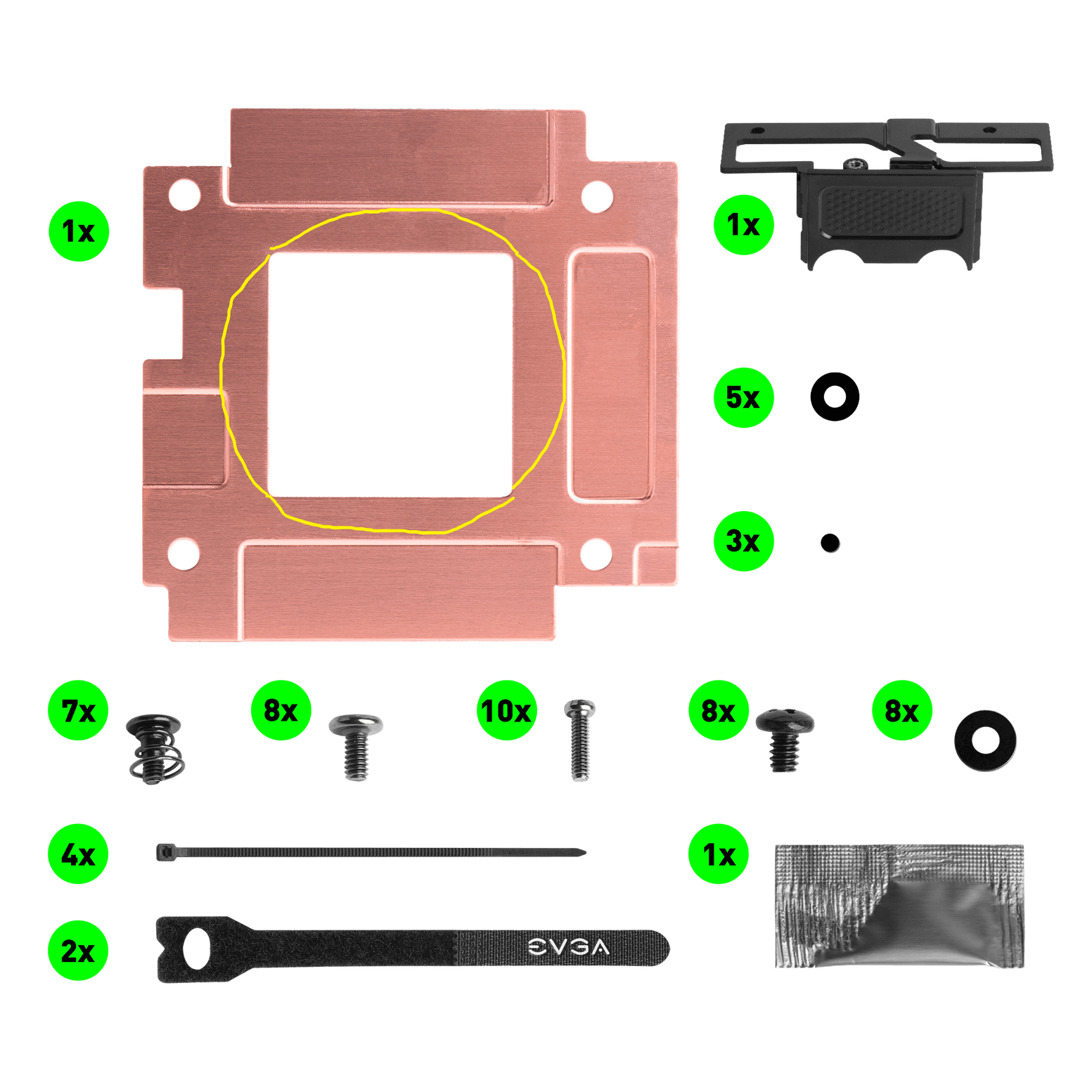 1x

1x

5x

3x

7x

8x

10x

8x

8x

4x

1x

2x

EVGA