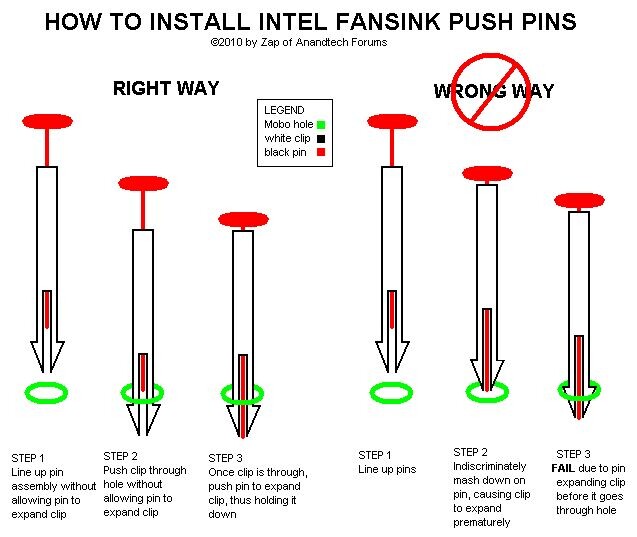 HOW TO INSTALL INTEL FANSINK PUSH PINS
©2010 by Zap of Anandtech Forums

RIGHT WAY

LEGEND
Mobo hole
white clip
black pin

WRONG WAY

STEP 1
Line up pin assembly without allowing pin to expand clip

STEP 2
Push clip through hole without allowing pin to expand clip

STEP 3
Once clip is through, push pin to expand clip, thus holding it down

STEP 1
Line up pins

STEP 2
Indiscriminately mash down on pin, causing clip to expand prematurely

STEP 3
FAIL due to pin expanding clip before it goes through hole