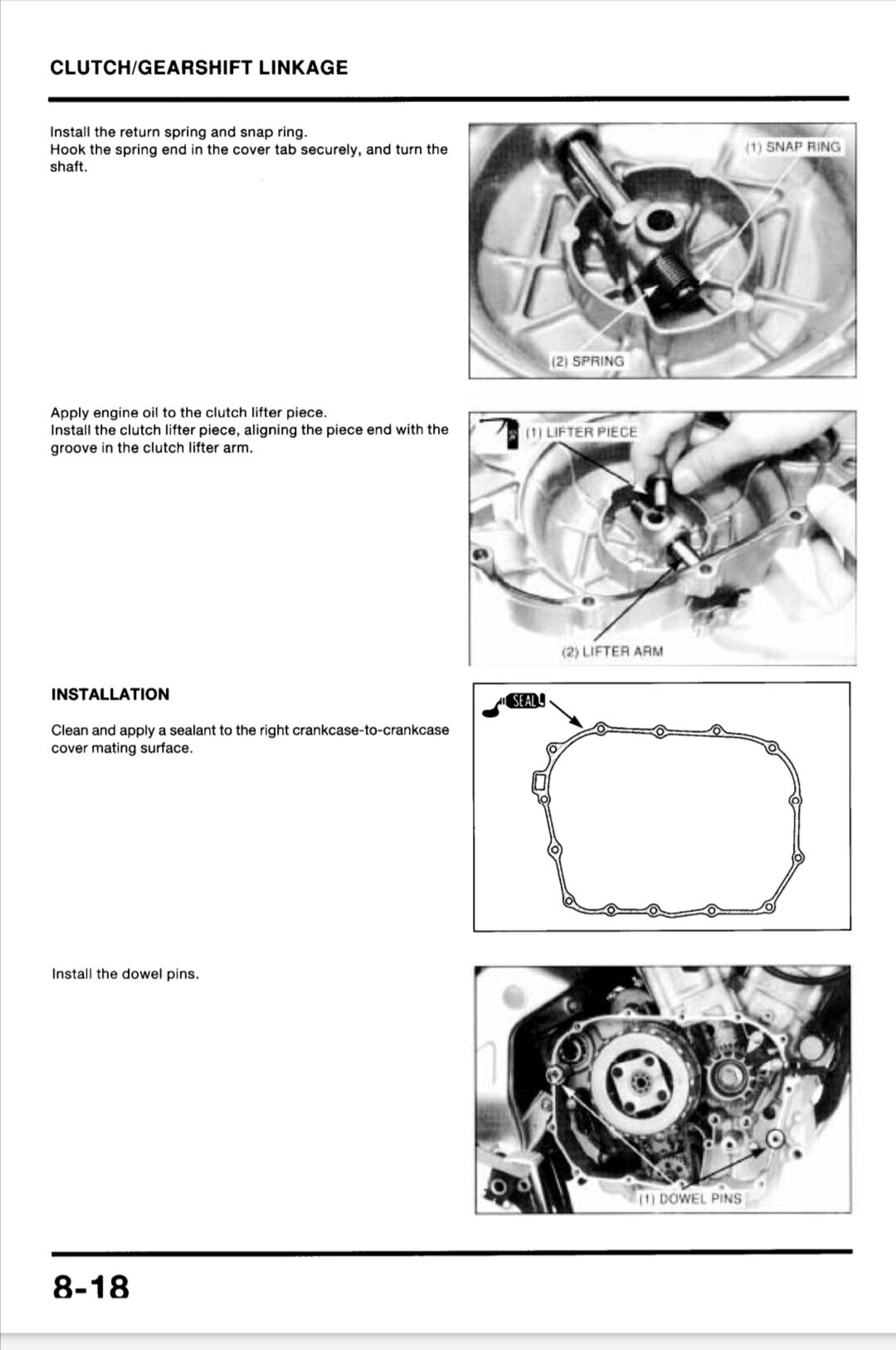 CLUTCH/GEARSHIFT LINKAGE

Install the return spring and snap ring.
Hook the spring end in the cover tab securely, and turn the shaft.

(1) SNAP RING

(2) SPRING

Apply engine oil to the clutch lifter piece.
Install the clutch lifter piece, aligning the piece end with the groove in the clutch lifter arm.

(1) LIFTER PIECE

(2) LIFTER ARM

INSTALLATION

Clean and apply a sealant to the right crankcase-to-crankcase cover mating surface.

SEAL

Install the dowel pins.

(1) DOWEL PINS

8-18