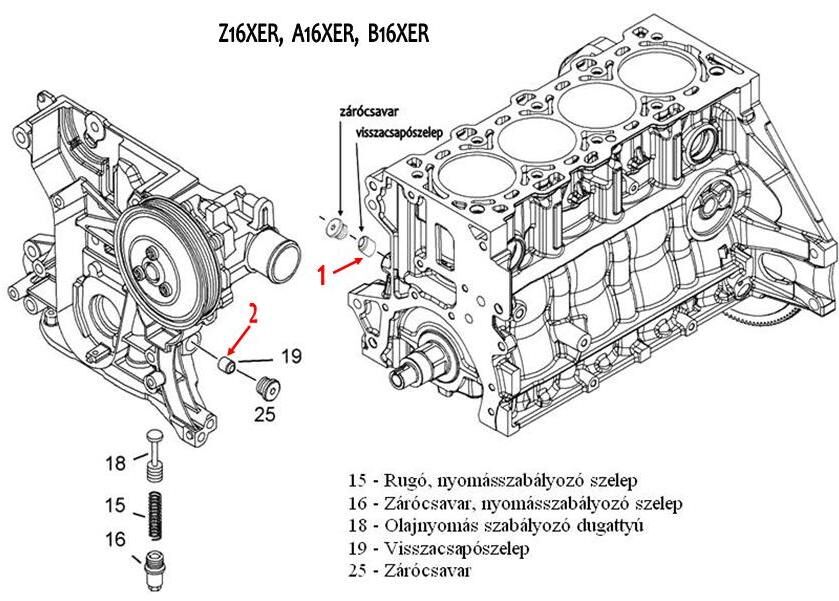 Z16XER, A16XER, B16XER

zárócsavar
visszacsapószelep

1

2

19

25

18

15

16

15 - Rugó, nyomásszabályozó szelep
16 - Zárócsavar, nyomásszabályozó szelep
18 - Olajnyomás szabályozó dugattyú
19 - Visszacsapószelep
25 - Zárócsavar