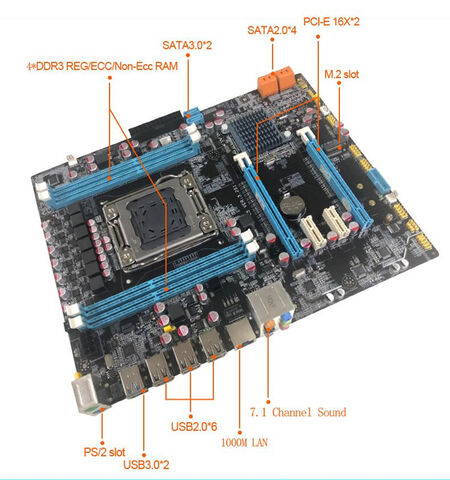 SATA2.0*4
PCI-E 16X*2
SATA3.0*2
4*DDR3 REG/ECC/Non-Ecc RAM
M.2 slot
7.1 Channel Sound
USB2.0*6
1000M LAN
PS/2 slot
USB3.0*2