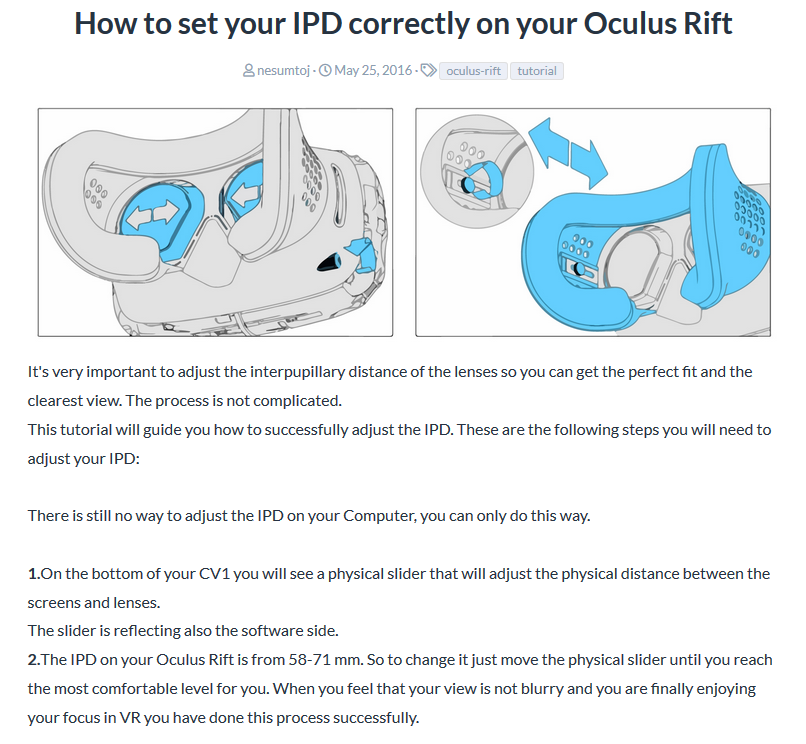 How to set your IPD correctly on your Oculus Rift

nesumtoj · May 25, 2016 · oculus-rift tutorial

It's very important to adjust the interpupillary distance of the lenses so you can get the perfect fit and the clearest view. The process is not complicated.
This tutorial will guide you how to successfully adjust the IPD. These are the following steps you will need to adjust your IPD:

There is still no way to adjust the IPD on your Computer, you can only do this way.

1.On the bottom of your CV1 you will see a physical slider that will adjust the physical distance between the screens and lenses.
The slider is reflecting also the software side.
2.The IPD on your Oculus Rift is from 58-71 mm. So to change it just move the physical slider until you reach the most comfortable level for you. When you feel that your view is not blurry and you are finally enjoying your focus in VR you have done this process successfully.