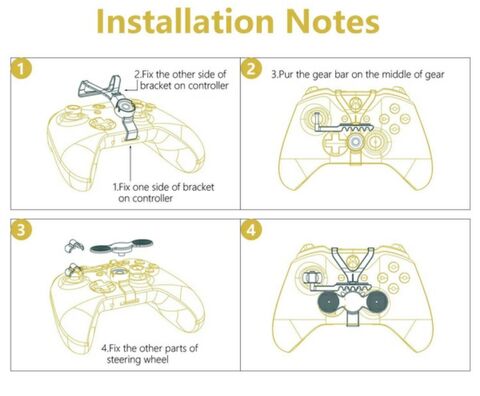 Installation Notes

1

2.Fix the other side of bracket on controller

1.Fix one side of bracket on controller

2

3.Pur the gear bar on the middle of gear

3

4.Fix the other parts of steering wheel

4