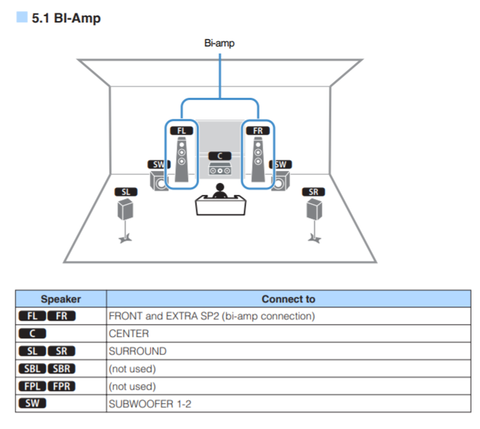 5.1 BI-Amp

Bi-amp

FL FR C SW SW SL SR

| Speaker | Connect to |
|---|---|
| FL FR | FRONT and EXTRA SP2 (bi-amp connection) |
| C | CENTER |
| SL SR | SURROUND |
| SBL SBR | (not used) |
| FPL FPR | (not used) |
| SW | SUBWOOFER 1-2 |