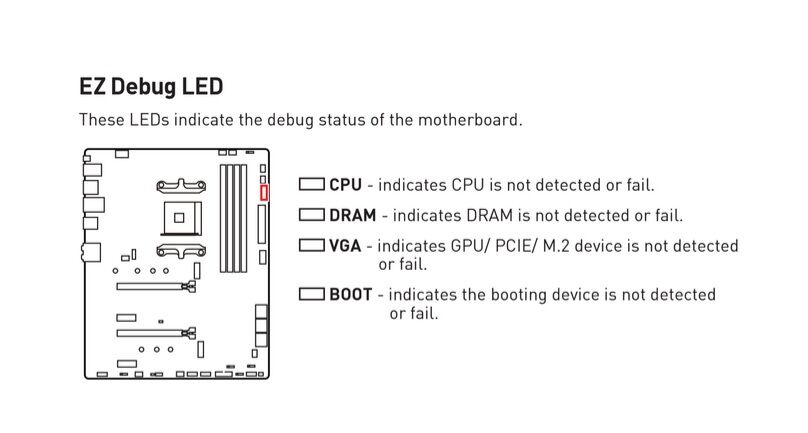 EZ Debug LED

These LEDs indicate the debug status of the motherboard.

CPU - indicates CPU is not detected or fail.

DRAM - indicates DRAM is not detected or fail.

VGA - indicates GPU/ PCIE/ M.2 device is not detected or fail.

BOOT - indicates the booting device is not detected or fail.