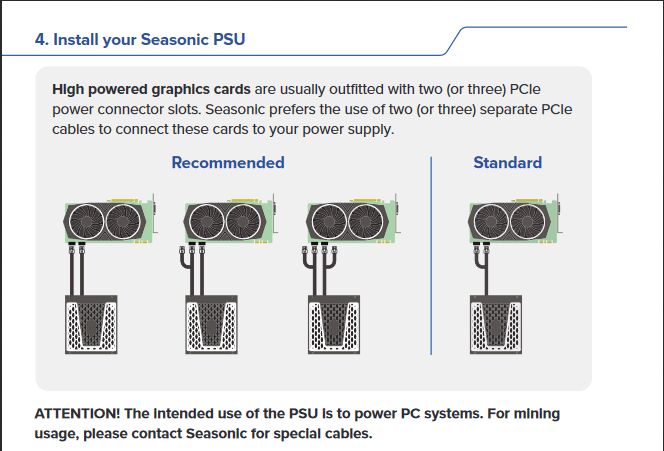 4. Install your Seasonic PSU

High powered graphics cards are usually outfitted with two (or three) PCIe power connector slots. Seasonic prefers the use of two (or three) separate PCIe cables to connect these cards to your power supply.

Recommended

Standard

ATTENTION! The intended use of the PSU is to power PC systems. For mining usage, please contact Seasonic for special cables.