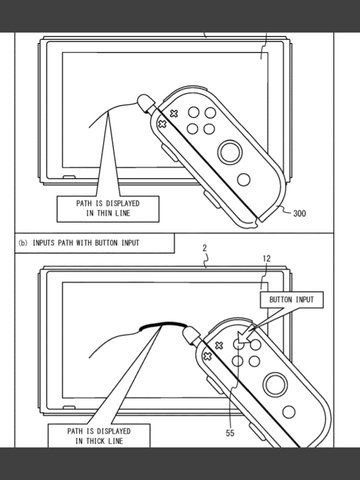 PATH IS DISPLAYED IN THIN LINE

300

(b) INPUTS PATH WITH BUTTON INPUT

2

12

BUTTON INPUT

PATH IS DISPLAYED IN THICK LINE

55