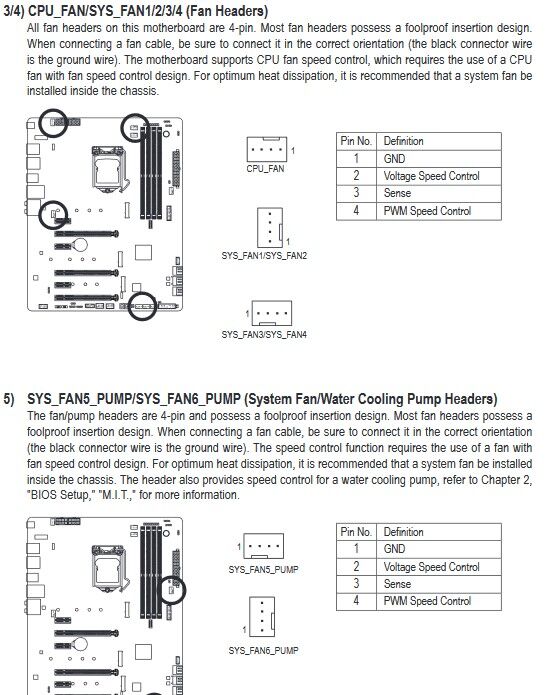 3/4) CPU_FAN/SYS_FAN1/2/3/4 (Fan Headers)

All fan headers on this motherboard are 4-pin. Most fan headers possess a foolproof insertion design. When connecting a fan cable, be sure to connect it in the correct orientation (the black connector wire is the ground wire). The motherboard supports CPU fan speed control, which requires the use of a CPU fan with fan speed control design. For optimum heat dissipation, it is recommended that a system fan be installed inside the chassis.

1
CPU_FAN

1
SYS_FAN1/SYS_FAN2

1
SYS_FAN3/SYS_FAN4

| Pin No. | Definition |
|---|---|
| 1 | GND |
| 2 | Voltage Speed Control |
| 3 | Sense |
| 4 | PWM Speed Control |

5) SYS_FAN5_PUMP/SYS_FAN6_PUMP (System Fan/Water Cooling Pump Headers)

The fan/pump headers are 4-pin and possess a foolproof insertion design. Most fan headers possess a foolproof insertion design. When connecting a fan cable, be sure to connect it in the correct orientation (the black connector wire is the ground wire). The speed control function requires the use of a fan with fan speed control design. For optimum heat dissipation, it is recommended that a system fan be installed inside the chassis. The header also provides speed control for a water cooling pump, refer to Chapter 2, "BIOS Setup," "M.I.T.," for more information.

1
SYS_FAN5_PUMP

1
SYS_FAN6_PUMP

| Pin No. | Definition |
|---|---|
| 1 | GND |
| 2 | Voltage Speed Control |
| 3 | Sense |
| 4 | PWM Speed Control |